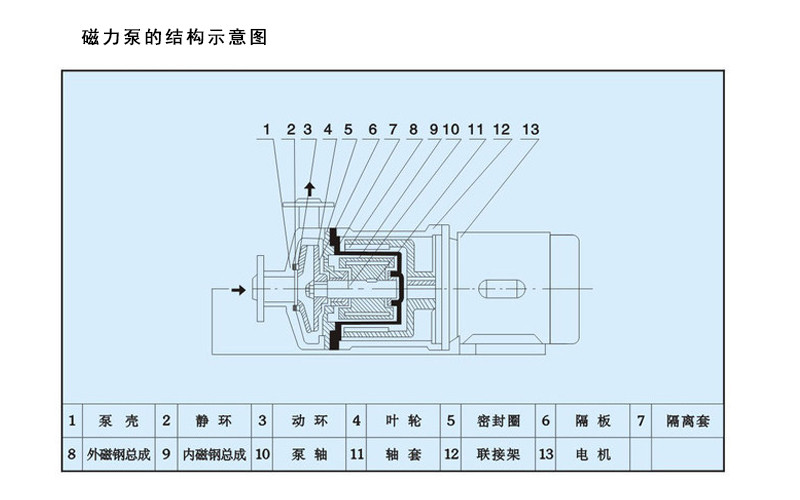 磁力泵的结构示意图

1 2 3 4 5 6 7 8 9 10 11 12 13

| 1 | 泵 壳 | 2 | 静 环 | 3 | 动 环 | 4 | 叶 轮 | 5 | 密封圈 | 6 | 隔 板 | 7 | 隔离套 |
|---|---|---|---|---|---|---|---|---|---|---|---|---|---|
| 8 | 外磁钢总成 | 9 | 内磁钢总成 | 10 | 泵 轴 | 11 | 轴 套 | 12 | 联接架 | 13 | 电 机 | | |