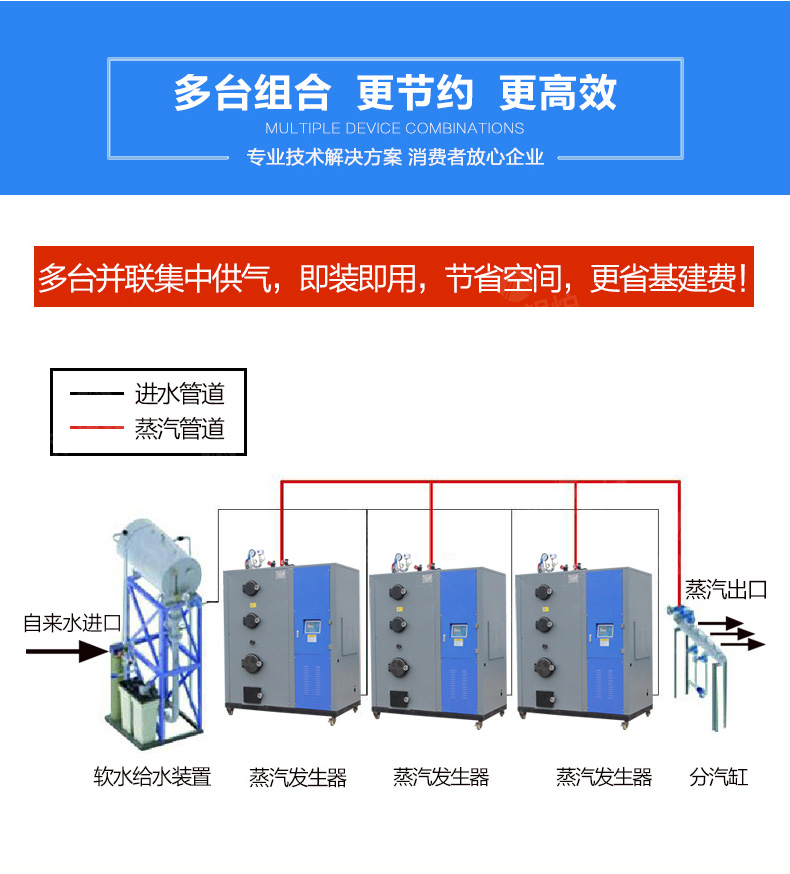 多台组合 更节约 更高效
MULTIPLE DEVICE COMBINATIONS
专业技术解决方案 消费者放心企业

多台并联集中供气，即装即用，节省空间，更省基建费！

进水管道
蒸汽管道

自来水进口
蒸汽出口

软水给水装置
蒸汽发生器
蒸汽发生器
蒸汽发生器
分汽缸