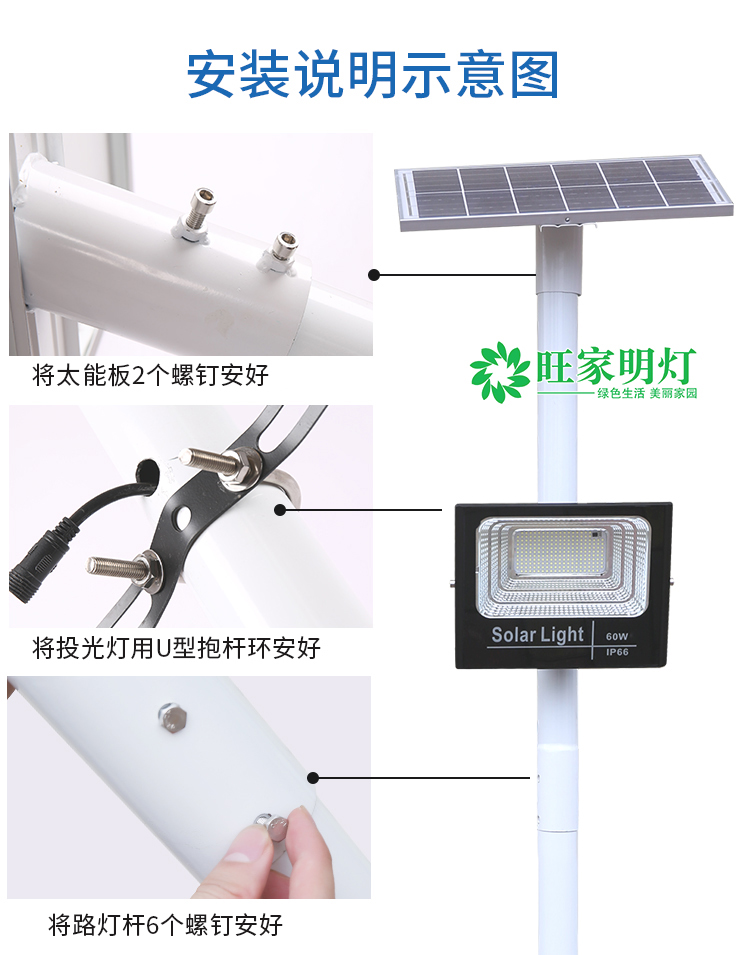 安装说明示意图

将太能板2个螺钉安好

旺家明灯
绿色生活 美丽家园

将投光灯用U型抱杆环安好

Solar Light
60W
IP66

将路灯杆6个螺钉安好