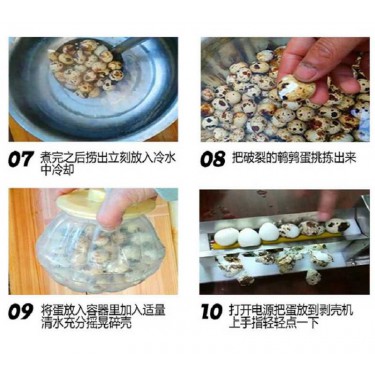 07 煮完之后捞出立刻放入冷水中冷却

08 把破裂的鹌鹑蛋挑拣出来

09 将蛋放入容器里加入适量清水充分摇晃碎壳

10 打开电源把蛋放到剥壳机上手指轻轻点一下