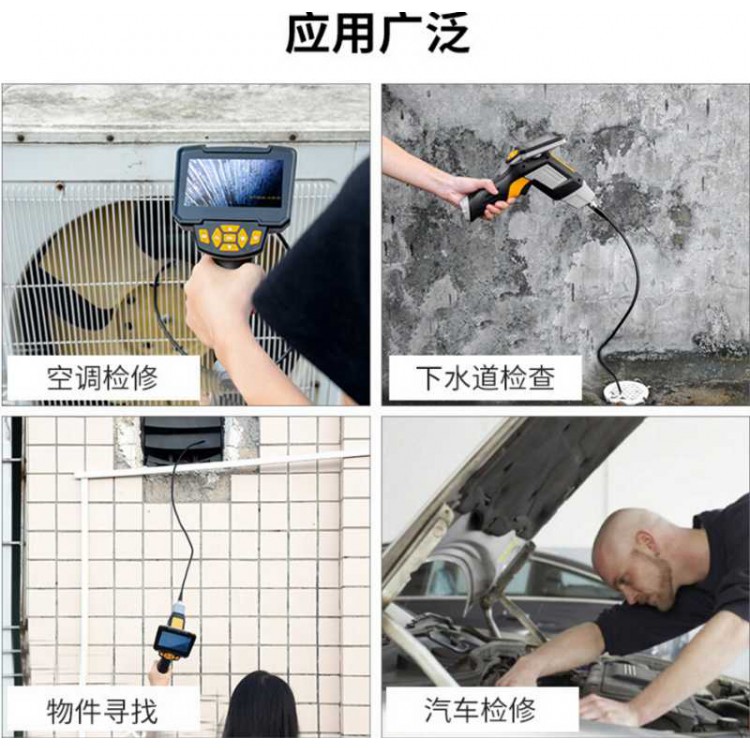 应用广泛

空调检修

下水道检查

物件寻找

汽车检修