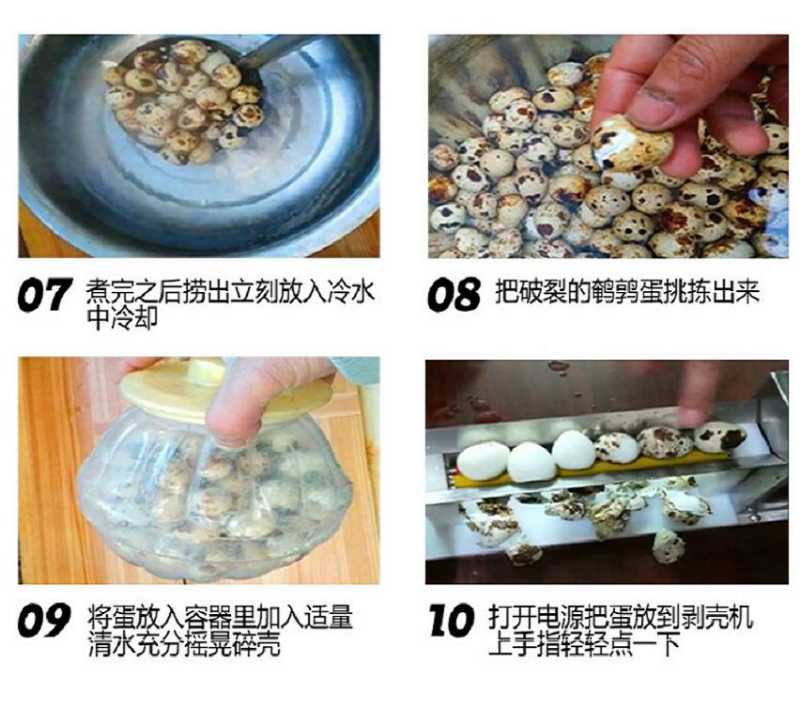 07 煮完之后捞出立刻放入冷水中冷却

08 把破裂的鹌鹑蛋挑拣出来

09 将蛋放入容器里加入适量清水充分摇晃碎壳

10 打开电源把蛋放到剥壳机上手指轻轻点一下