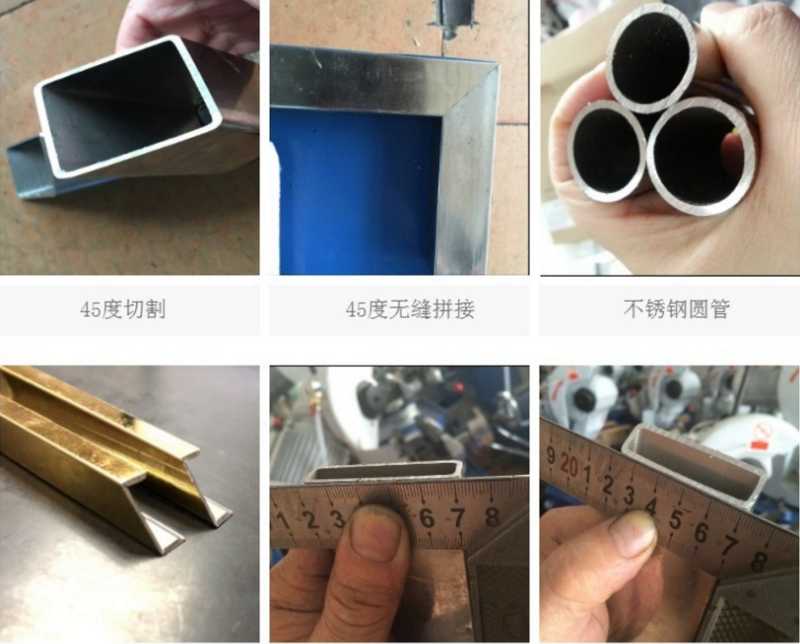 45度切割

45度无缝拼接

不锈钢圆管

1 2 3 6 7 8

9 20 1 2 3 4 5 6 7 8