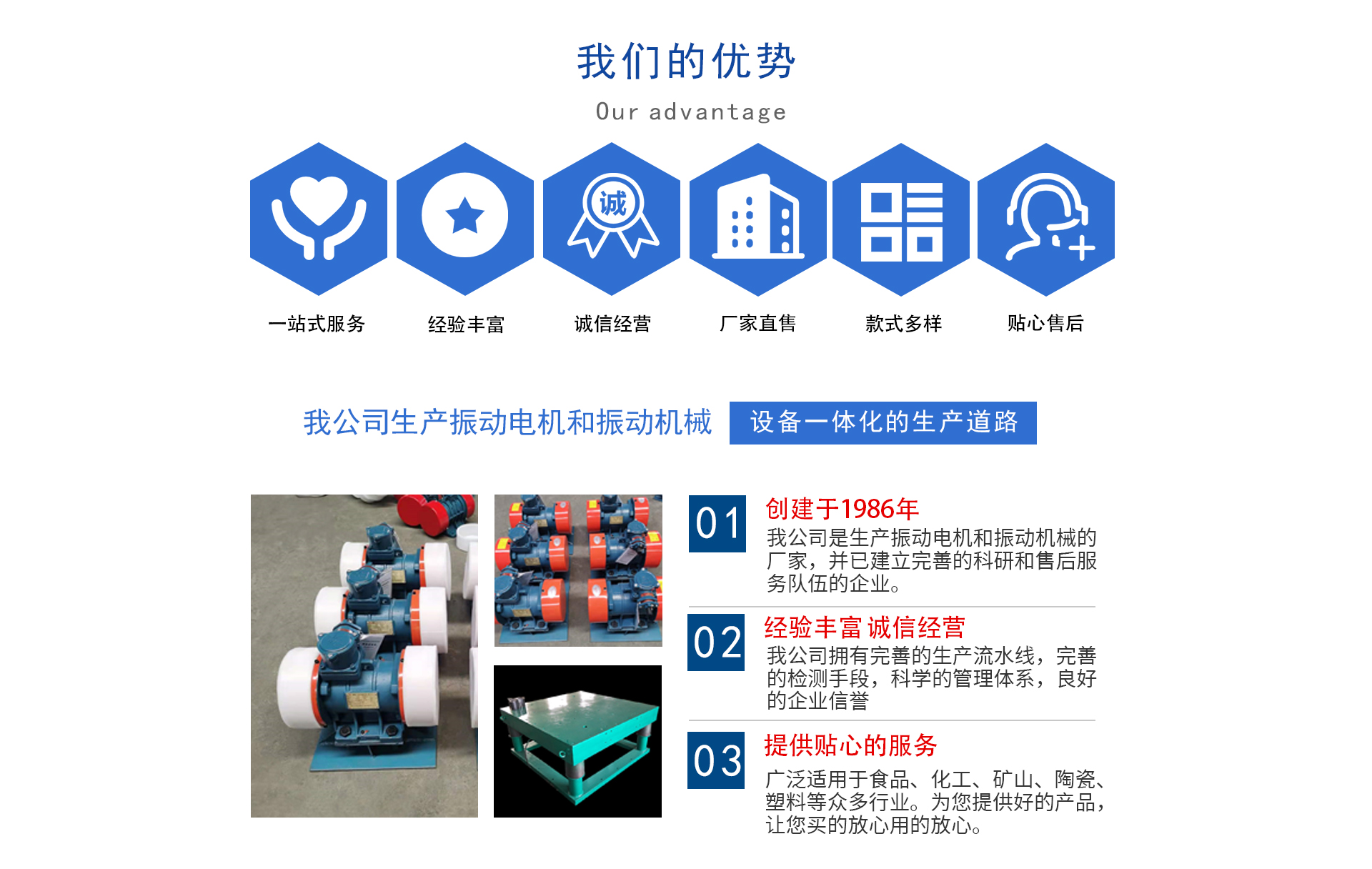 我们的优势
Our advantage

诚

一站式服务　经验丰富　诚信经营　厂家直售　款式多样　贴心售后

我公司生产振动电机和振动机械　设备一体化的生产道路

01 创建于1986年
我公司是生产振动电机和振动机械的厂家，并已建立完善的科研和售后服务队伍的企业。

02 经验丰富 诚信经营
我公司拥有完善的生产流水线，完善的检测手段，科学的管理体系，良好的企业信誉

03 提供贴心的服务
广泛适用于食品、化工、矿山、陶瓷、塑料等众多行业。为您提供好的产品，让您买的放心用的放心。