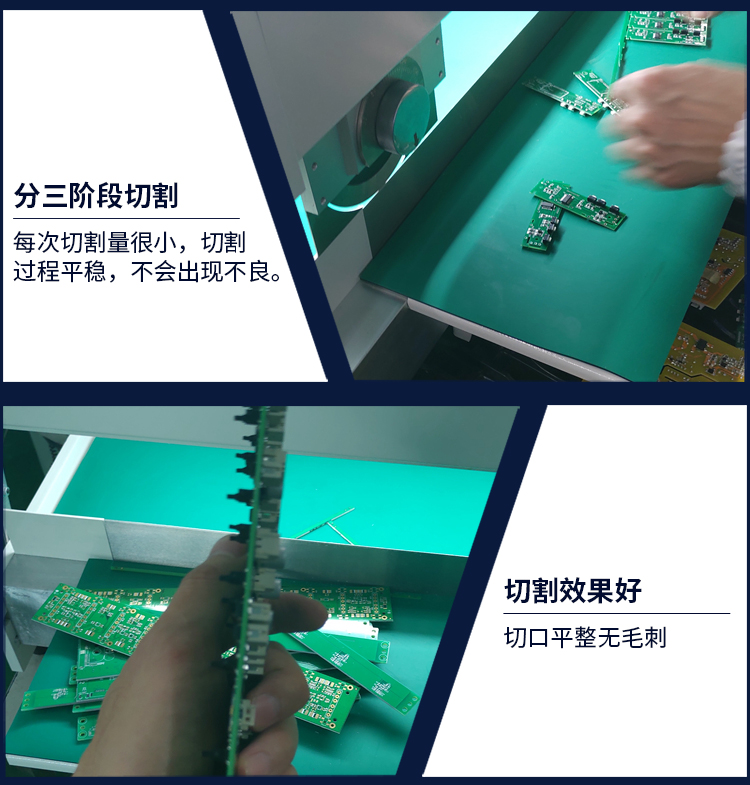 分三阶段切割

每次切割量很小，切割过程平稳，不会出现不良。

切割效果好

切口平整无毛刺