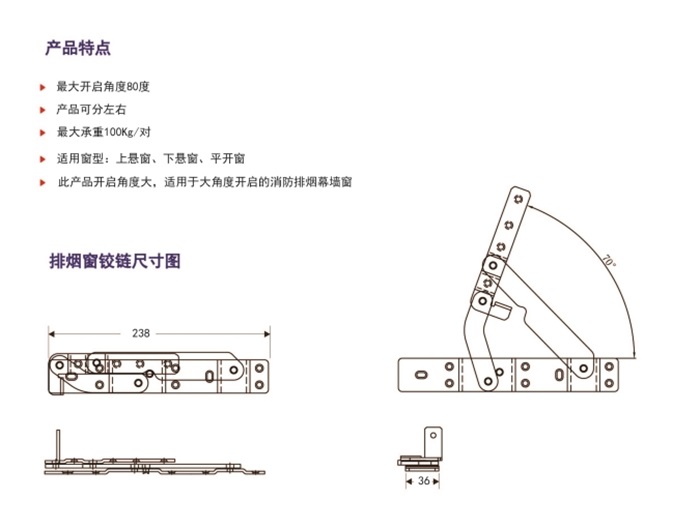 产品特点

最大开启角度80度

产品可分左右

最大承重100Kg/对

适用窗型：上悬窗、下悬窗、平开窗

此产品开启角度大，适用于大角度开启的消防排烟幕墙窗

排烟窗铰链尺寸图

238

70°

36