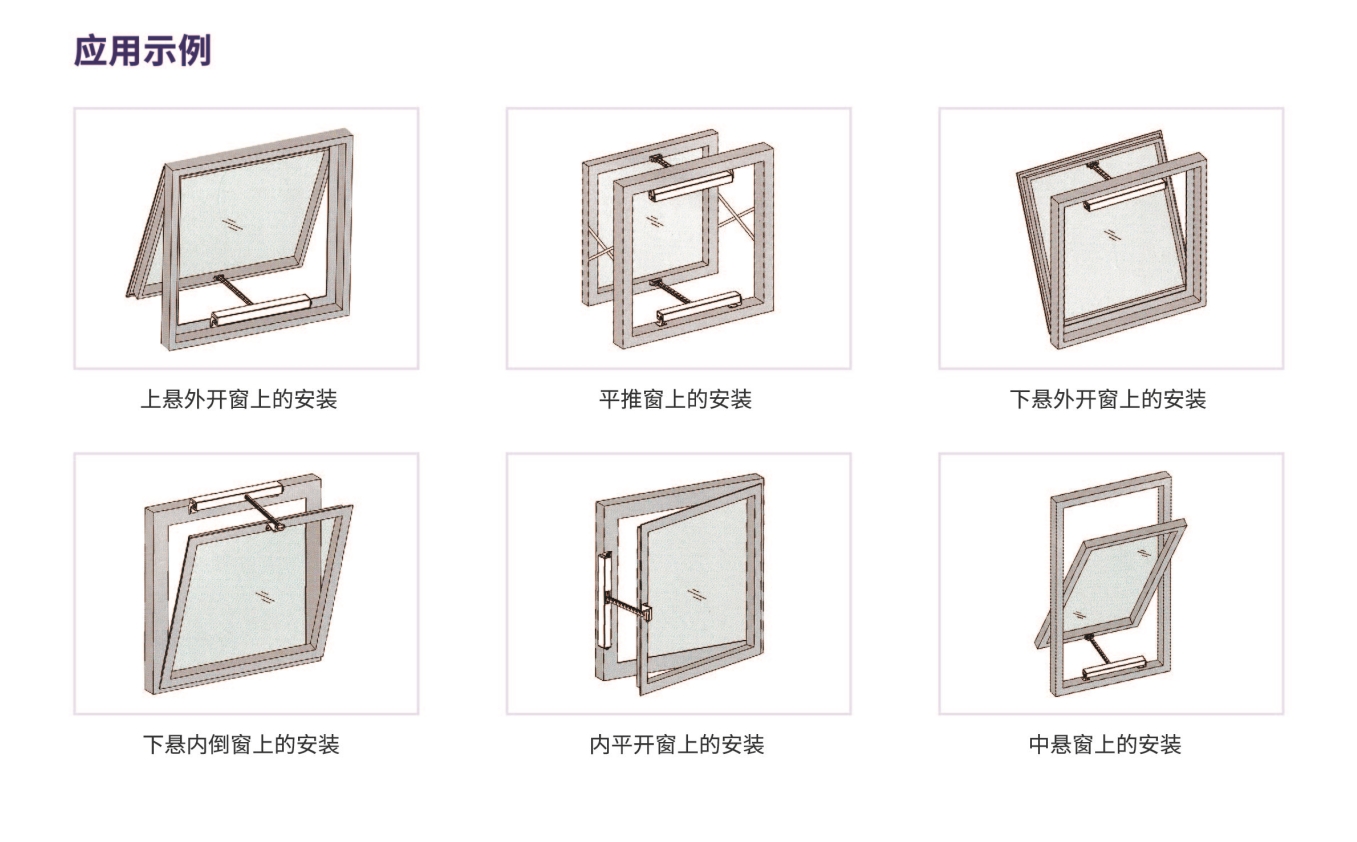 应用示例

上悬外开窗上的安装

平推窗上的安装

下悬外开窗上的安装

下悬内倒窗上的安装

内平开窗上的安装

中悬窗上的安装