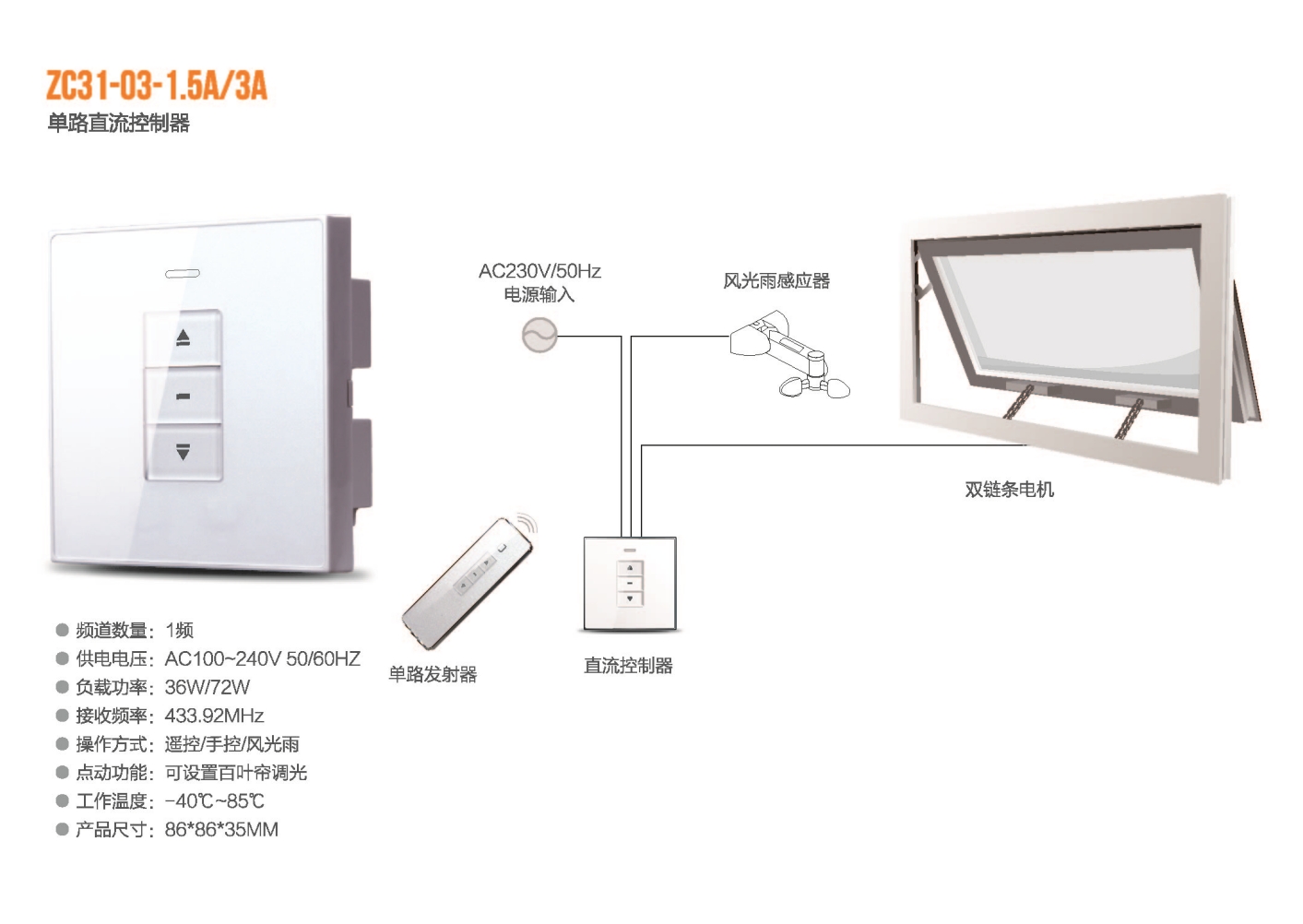 ZC31-03-1.5A/3A
单路直流控制器

AC230V/50Hz
电源输入

风光雨感应器

双链条电机

单路发射器

直流控制器

● 频道数量：1频
● 供电电压：AC100~240V 50/60HZ
● 负载功率：36W/72W
● 接收频率：433.92MHz
● 操作方式：遥控/手控/风光雨
● 点动功能：可设置百叶帘调光
● 工作温度：-40℃~85℃
● 产品尺寸：86*86*35MM