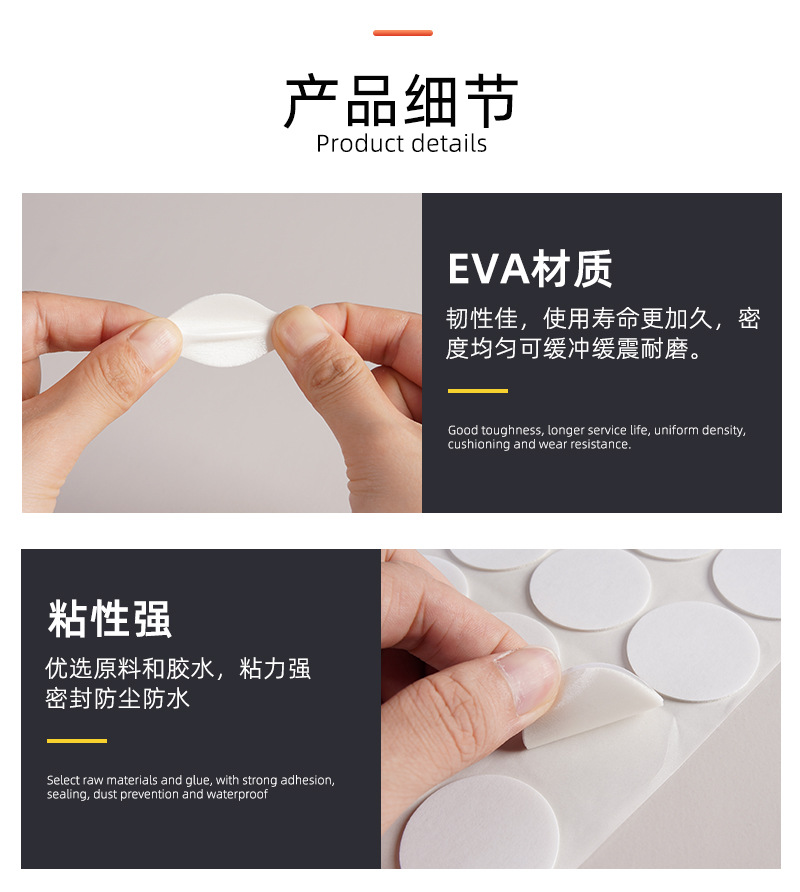 产品细节
Product details

EVA材质
韧性佳，使用寿命更加久，密度均匀可缓冲缓震耐磨。

Good toughness, longer service life, uniform density, cushioning and wear resistance.

粘性强
优选原料和胶水，粘力强
密封防尘防水

Select raw materials and glue, with strong adhesion, sealing, dust prevention and waterproof