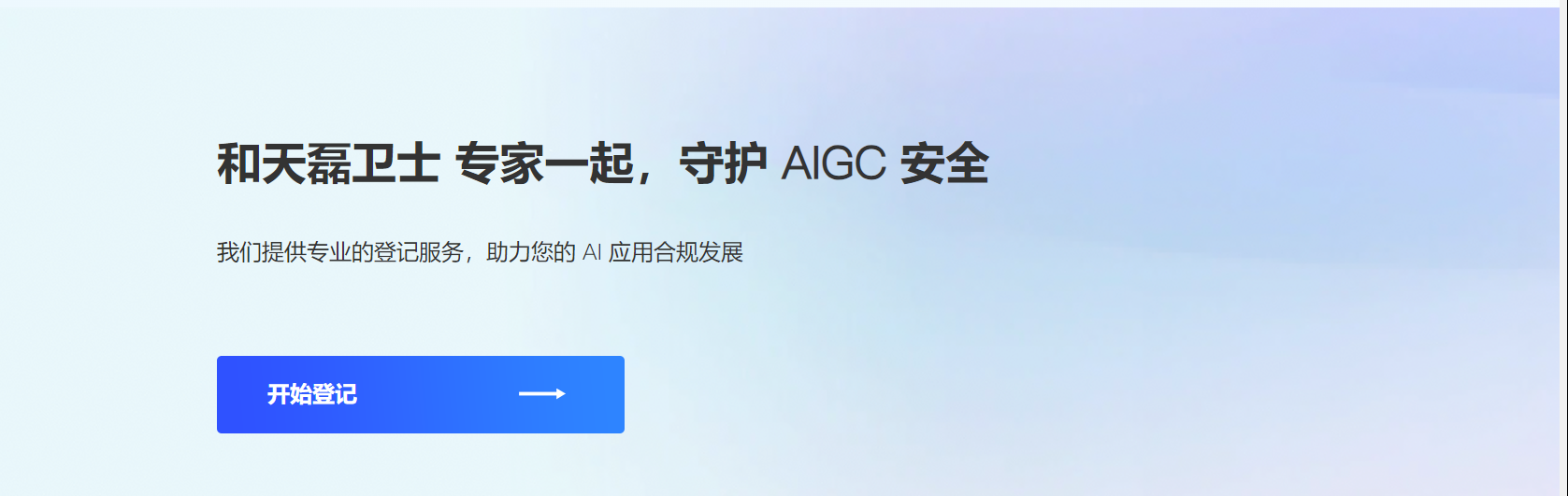 和天磊卫士 专家一起，守护 AIGC 安全

我们提供专业的登记服务，助力您的 AI 应用合规发展

开始登记