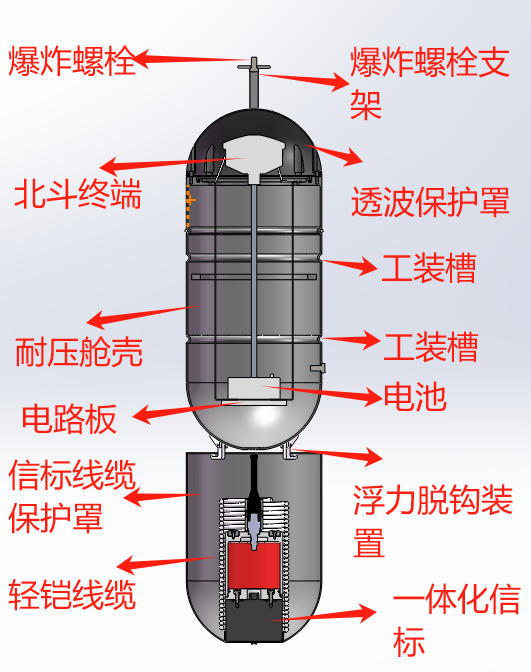 爆炸螺栓

爆炸螺栓支架

北斗终端

透波保护罩

工装槽

耐压舱壳

工装槽

电池

电路板

信标线缆保护罩

浮力脱钩装置

轻铠线缆

一体化信标