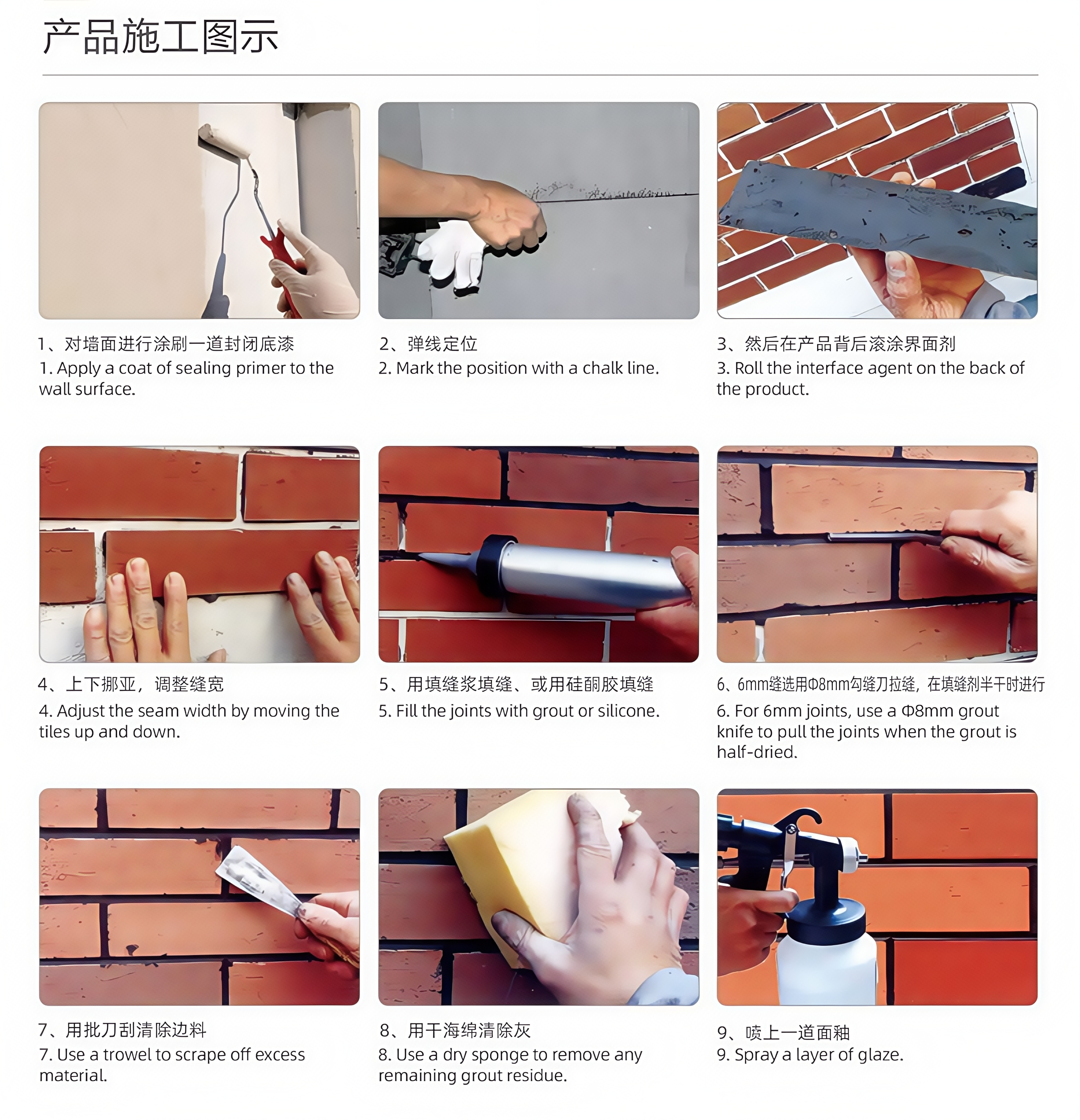 产品施工图示

1、对墙面进行涂刷一道封闭底漆
1. Apply a coat of sealing primer to the wall surface.

2、弹线定位
2. Mark the position with a chalk line.

3、然后在产品背后滚涂界面剂
3. Roll the interface agent on the back of the product.

4、上下挪亚，调整缝宽
4. Adjust the seam width by moving the tiles up and down.

5、用填缝浆填缝、或用硅酮胶填缝
5. Fill the joints with grout or silicone.

6、6mm缝选用Φ8mm勾缝刀拉缝，在填缝剂半干时进行
6. For 6mm joints, use a Φ8mm grout knife to pull the joints when the grout is half-dried.

7、用批刀刮清除边料
7. Use a trowel to scrape off excess material.

8、用干海绵清除灰
8. Use a dry sponge to remove any remaining grout residue.

9、喷上一道面釉
9. Spray a layer of glaze.