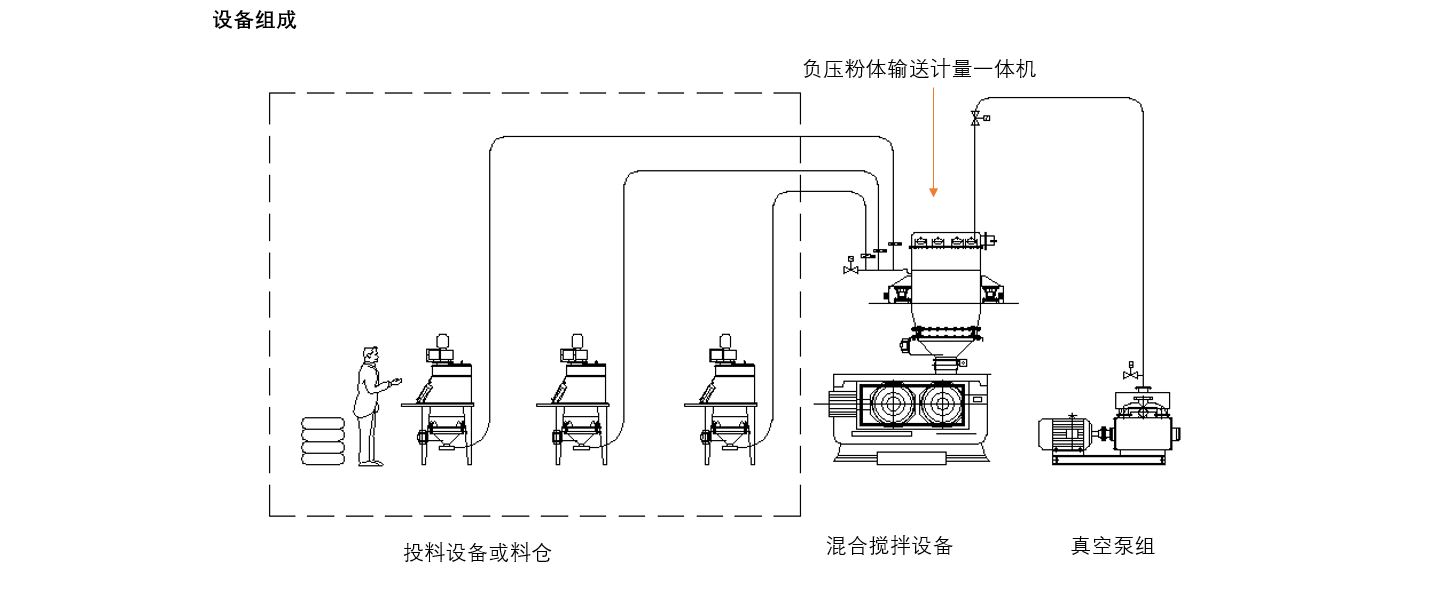 设备组成

负压粉体输送计量一体机

投料设备或料仓

混合搅拌设备

真空泵组