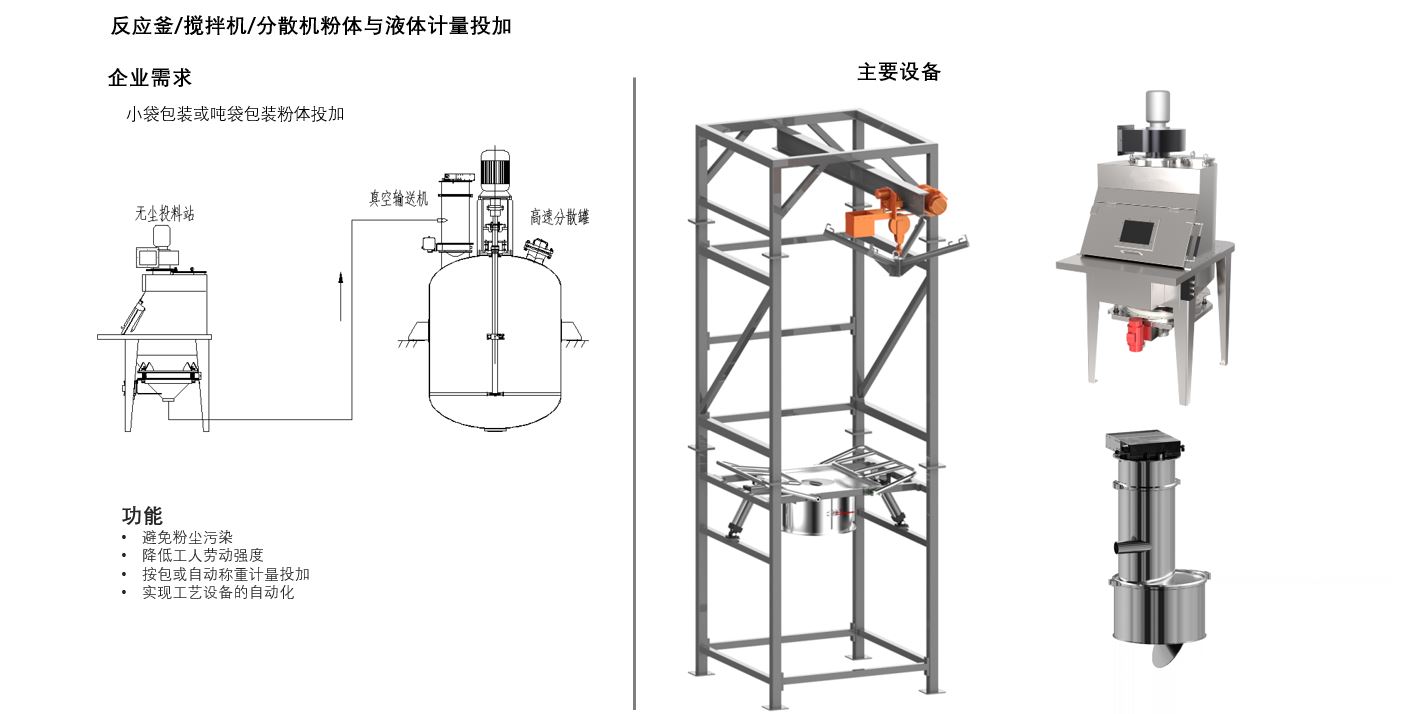 反应釜/搅拌机/分散机粉体与液体计量投加

企业需求

小袋包装或吨袋包装粉体投加

无尘投料站

真空输送机

高速分散罐

功能

• 避免粉尘污染
• 降低工人劳动强度
• 按包或自动称重计量投加
• 实现工艺设备的自动化

主要设备