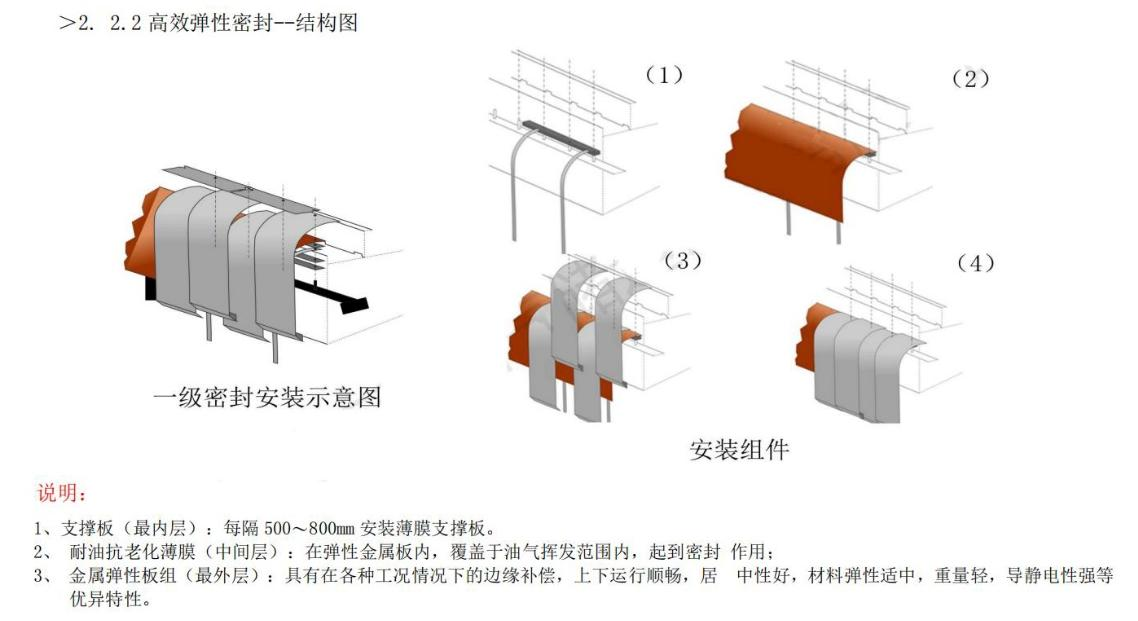 >2. 2.2 高效弹性密封--结构图

（1）

（2）

（3）

（4）

一级密封安装示意图

安装组件

说明：

1、支撑板（最内层）：每隔 500～800mm 安装薄膜支撑板。
2、 耐油抗老化薄膜（中间层）：在弹性金属板内，覆盖于油气挥发范围内，起到密封 作用；
3、 金属弹性板组（最外层）：具有在各种工况情况下的边缘补偿，上下运行顺畅，居 中性好，材料弹性适中，重量轻，导静电性强等优异特性。