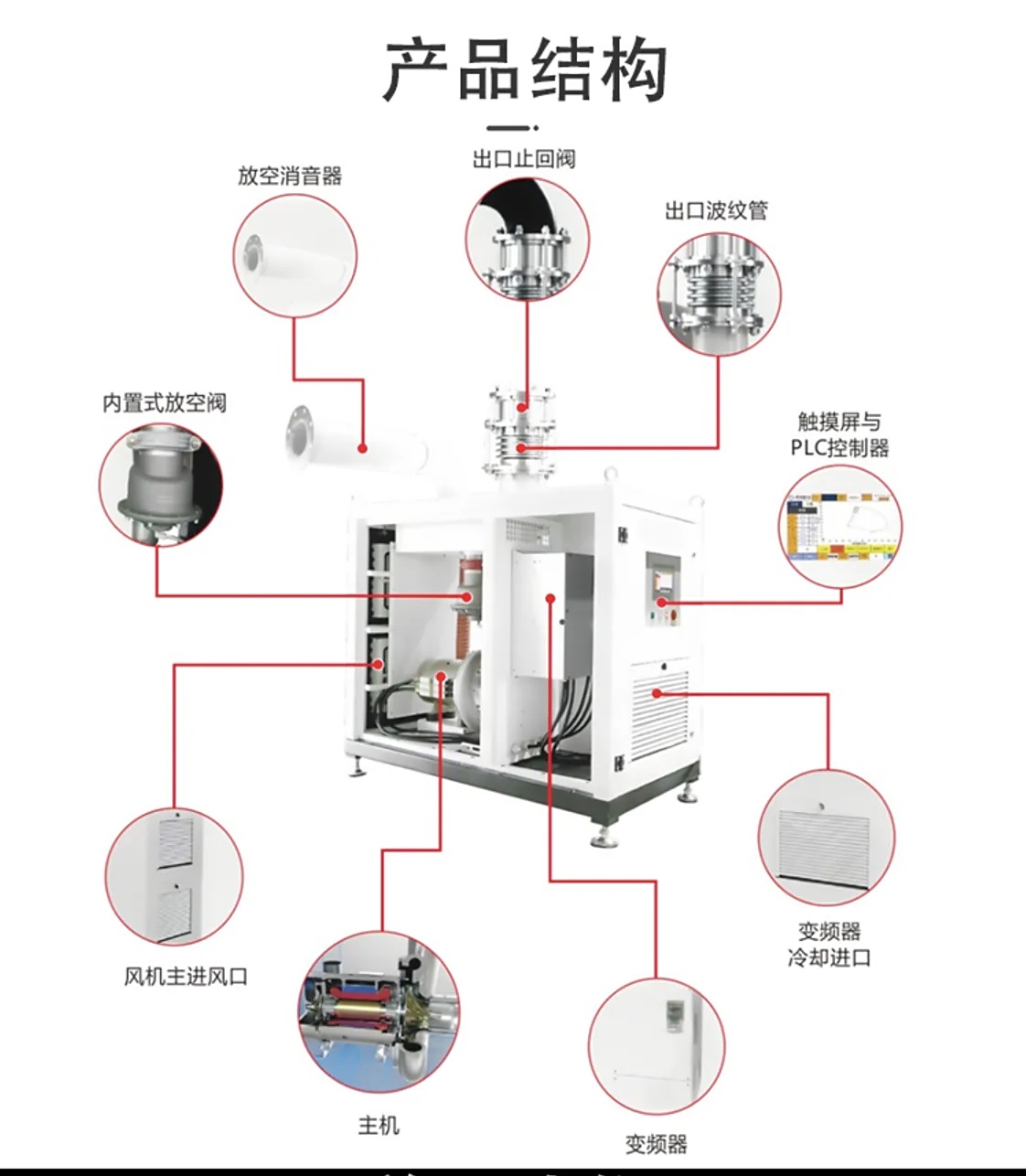 产品结构

放空消音器

出口止回阀

出口波纹管

内置式放空阀

触摸屏与PLC控制器

风机主进风口

主机

变频器

变频器冷却进口