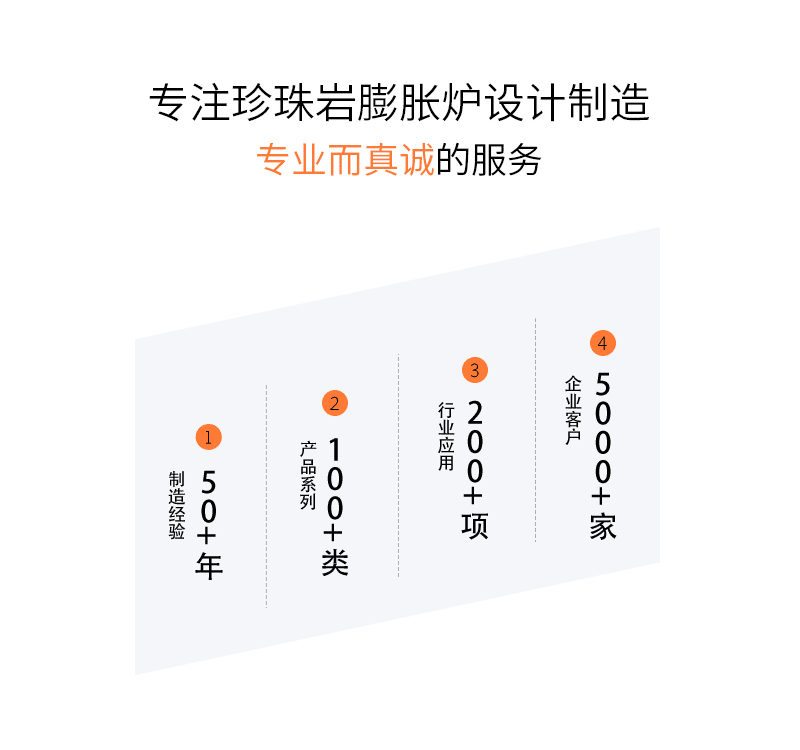 专注珍珠岩膨胀炉设计制造
专业而真诚的服务

1
制造经验
50+年

2
产品系列
100+类

3
行业应用
200+项

4
企业客户
5000+家