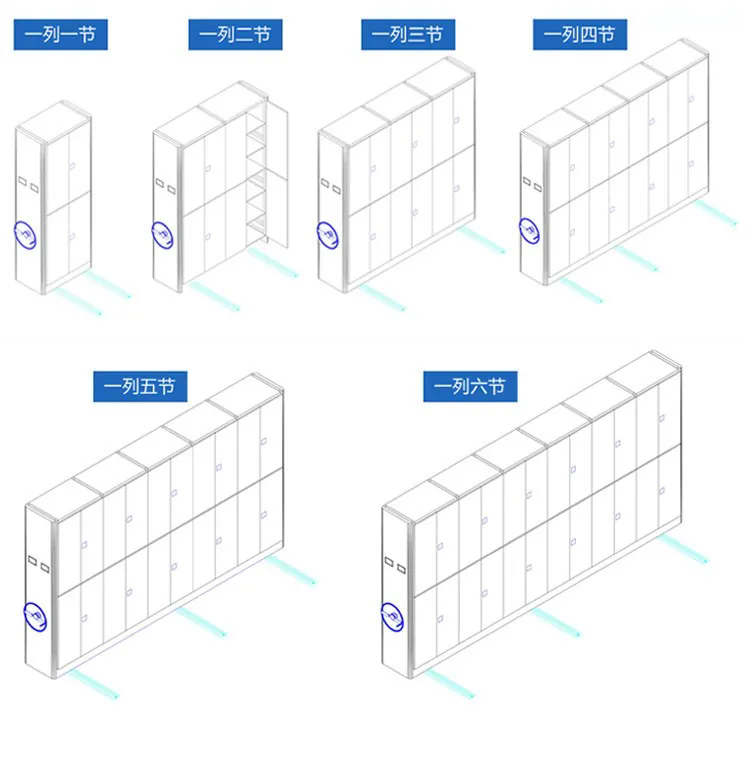 一列一节

一列二节

一列三节

一列四节

一列五节

一列六节