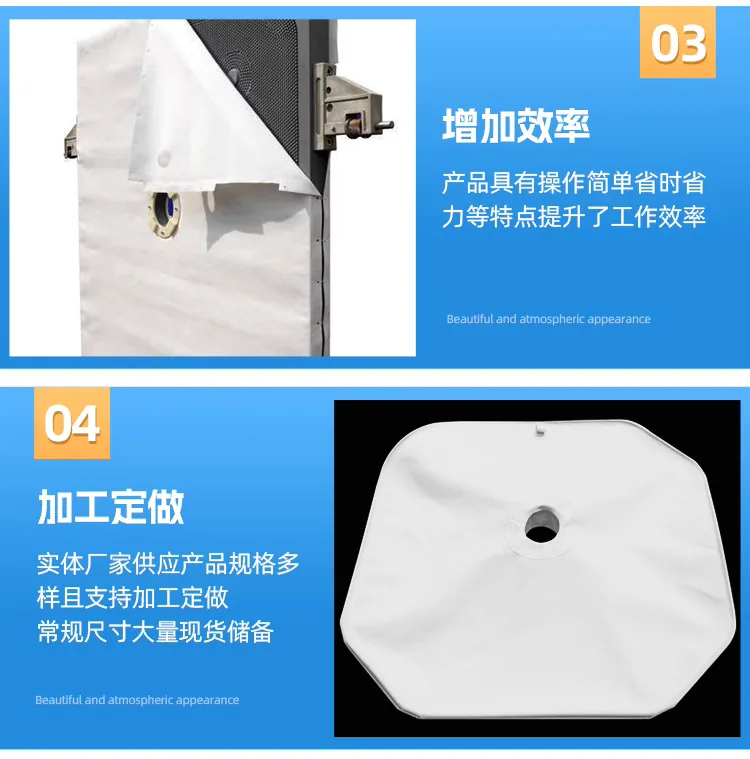 03

增加效率

产品具有操作简单省时省力等特点提升了工作效率

Beautiful and atmospheric appearance

04

加工定做

实体厂家供应产品规格多样且支持加工定做
常规尺寸大量现货储备

Beautiful and atmospheric appearance