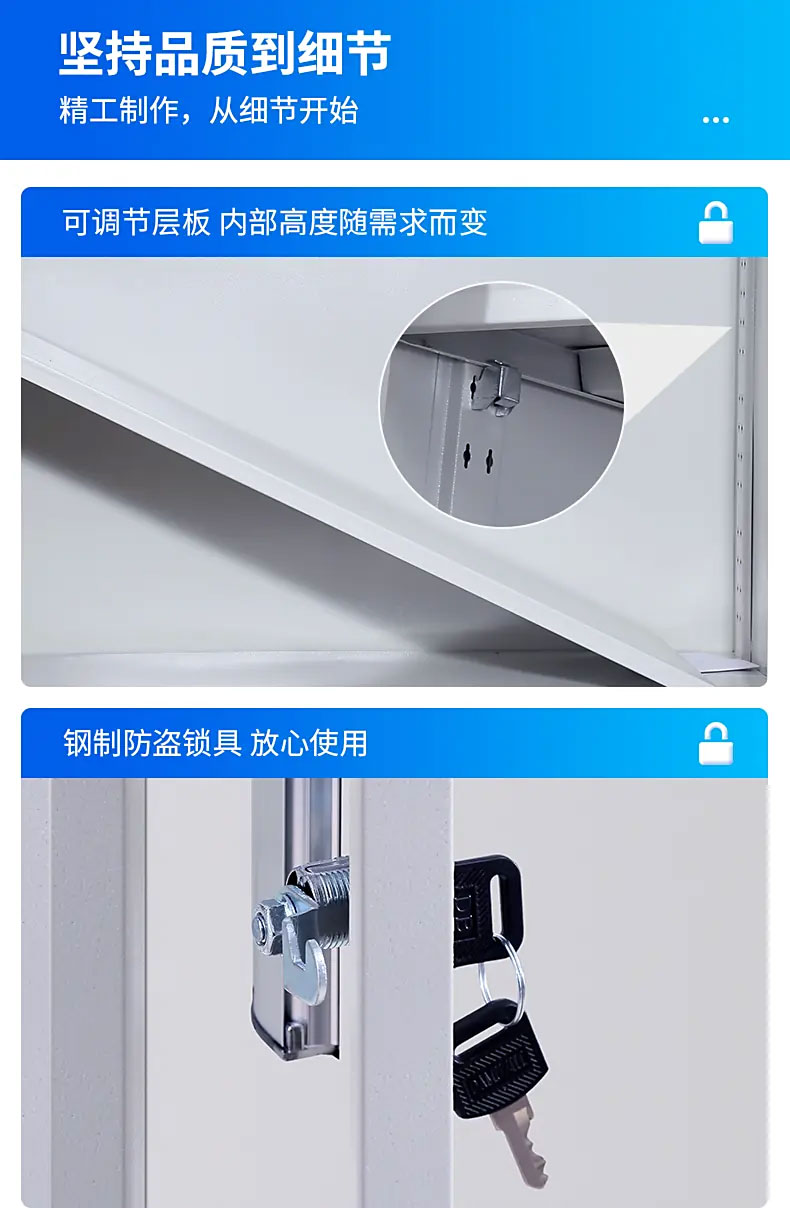 坚持品质到细节
精工制作，从细节开始
...

可调节层板 内部高度随需求而变

钢制防盗锁具 放心使用