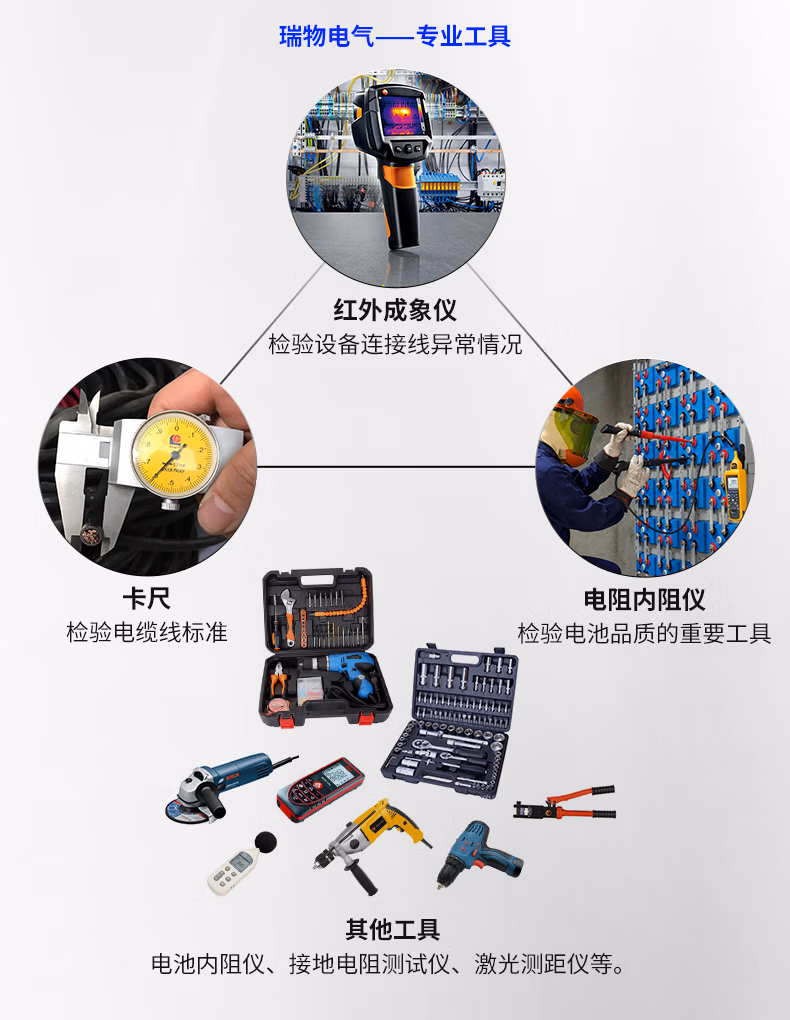 瑞物电气——专业工具

红外成象仪
检验设备连接线异常情况

卡尺
检验电缆线标准

电阻内阻仪
检验电池品质的重要工具

其他工具
电池内阻仪、接地电阻测试仪、激光测距仪等。