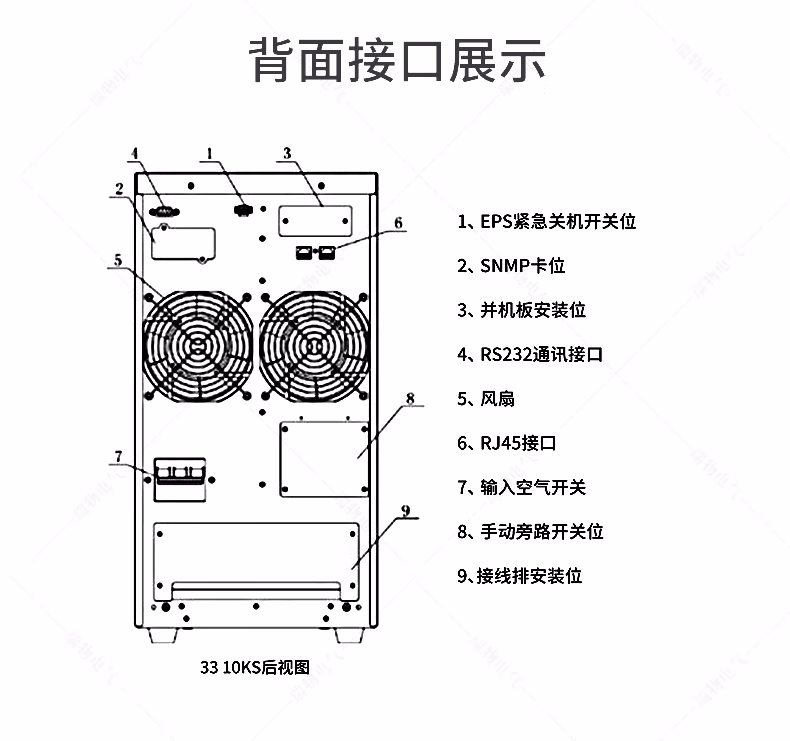 背面接口展示

4 1 3

2

6

5

8

7

9

33 10KS后视图

1、EPS紧急关机开关位

2、SNMP卡位

3、并机板安装位

4、RS232通讯接口

5、风扇

6、RJ45接口

7、输入空气开关

8、手动旁路开关位

9、接线排安装位