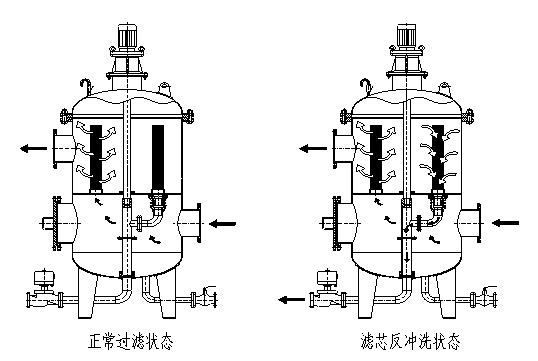 正常过滤状态

滤芯反冲洗状态