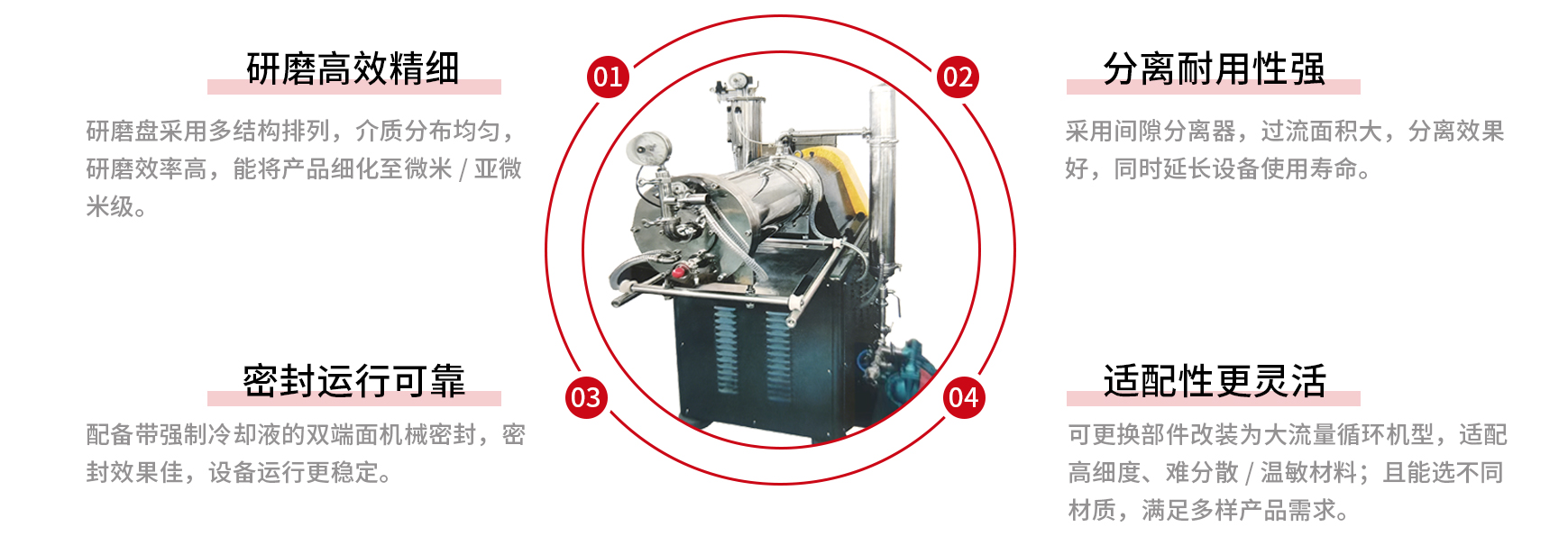 研磨高效精细

研磨盘采用多结构排列，介质分布均匀，研磨效率高，能将产品细化至微米 / 亚微米级。

01

02

分离耐用性强

采用间隙分离器，过流面积大，分离效果好，同时延长设备使用寿命。

密封运行可靠

配备带强制冷却液的双端面机械密封，密封效果佳，设备运行更稳定。

03

04

适配性更灵活

可更换部件改装为大流量循环机型，适配高细度、难分散 / 温敏材料；且能选不同材质，满足多样产品需求。