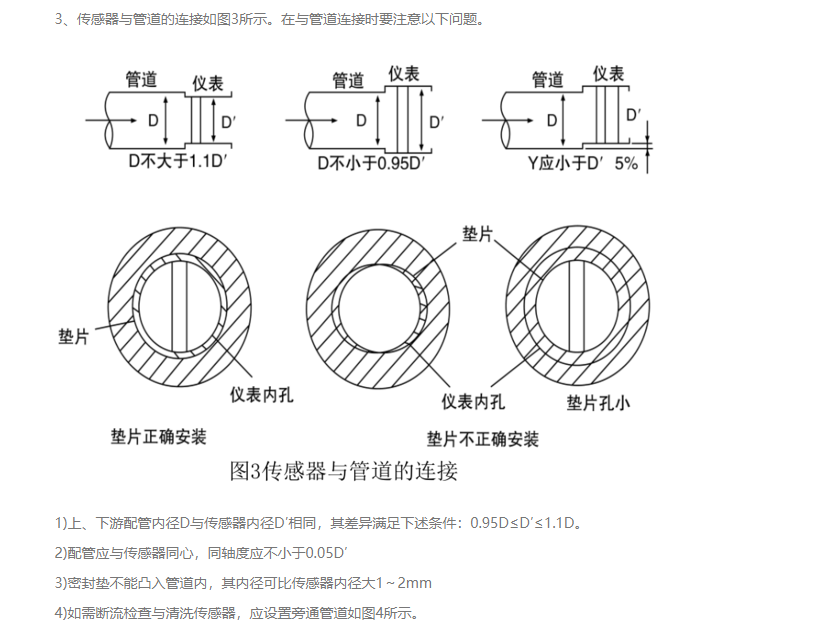 3、传感器与管道的连接如图3所示。在与管道连接时要注意以下问题。

管道 仪表
D D′
D不大于1.1D′

管道 仪表
D D′
D不小于0.95D′

管道 仪表
D D′
Y应小于D′ 5%

垫片
仪表内孔
垫片正确安装

垫片
仪表内孔
垫片孔小
垫片不正确安装

图3传感器与管道的连接

1)上、下游配管内径D与传感器内径D′相同，其差异满足下述条件：0.95D≤D′≤1.1D。

2)配管应与传感器同心，同轴度应不小于0.05D′

3)密封垫不能凸入管道内，其内径可比传感器内径大1～2mm

4)如需断流检查与清洗传感器，应设置旁通管道如图4所示。